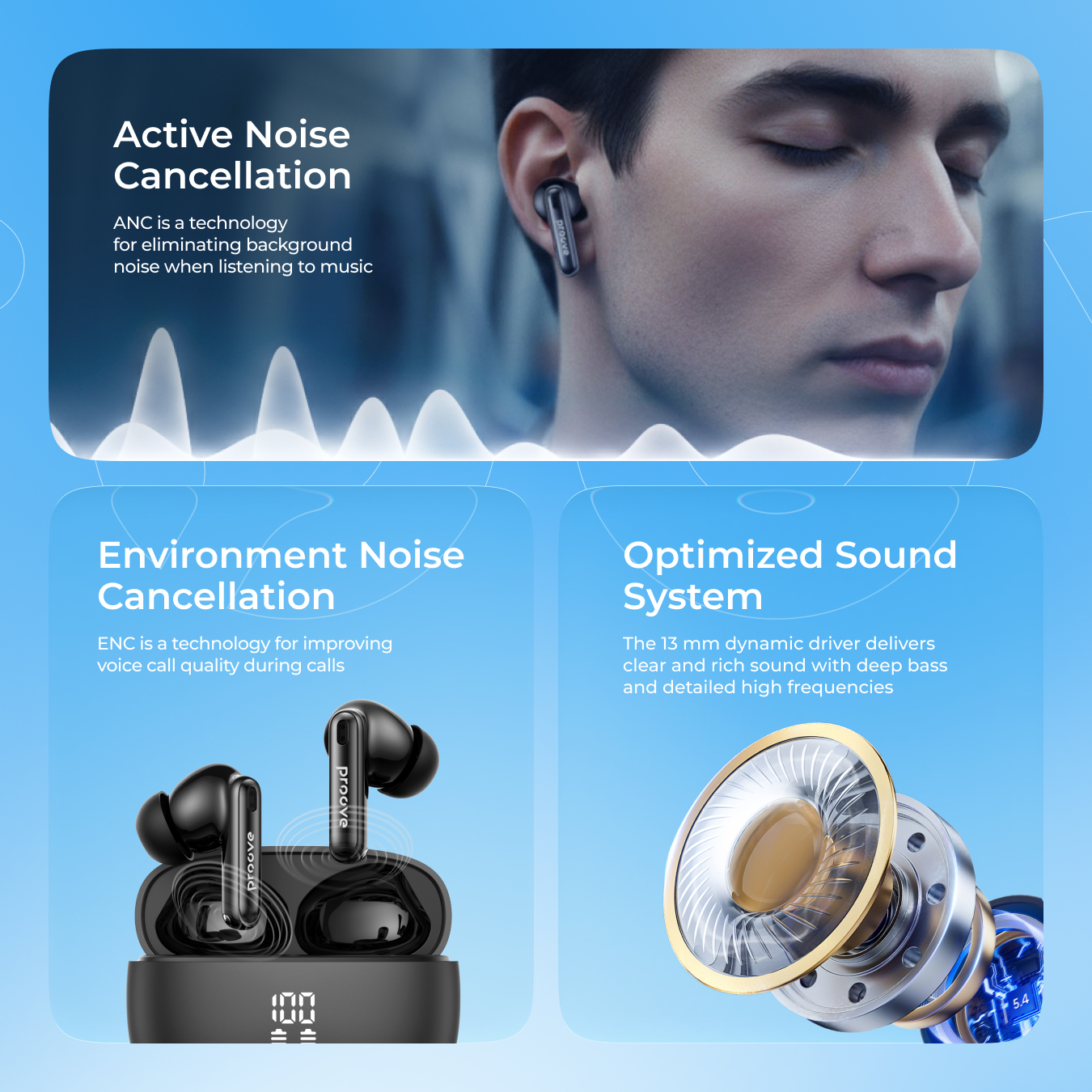 Active Noise Cancellation

ANC is a technology for eliminating background noise when listening to music

proove

Environment Noise Cancellation

ENC is a technology for improving voice call quality during calls

proove

proove

100

Optimized Sound System

The 13 mm dynamic driver delivers clear and rich sound with deep bass and detailed high frequencies

5.4